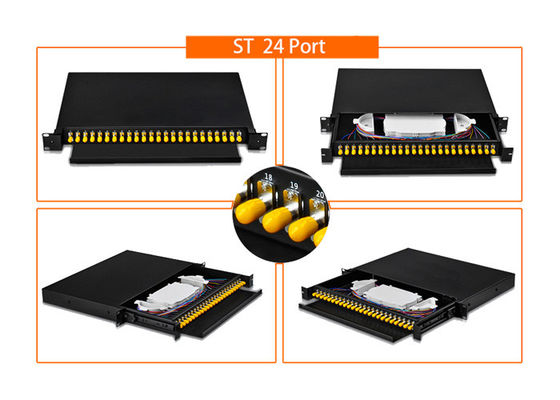 ST 24 Port

18
19
20